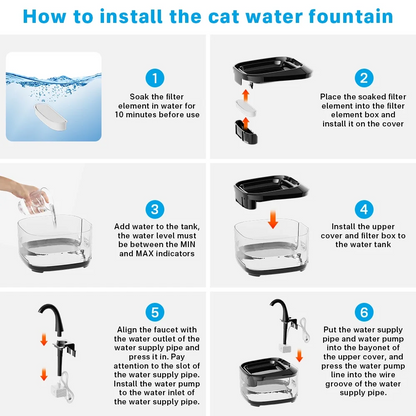 How to install the cat water fountain

1
Soak the filter element in water for 10 minutes before use

2
Place the soaked filter element into the filter element box and install it on the cover

3
Add water to the tank, the water level must be between the MIN and MAX indicators

4
Install the upper cover and filter box to the water tank

5
Align the faucet with the water outlet of the water supply pipe and press it in. Pay attention to the slot of the water supply pipe. Install the water pump to the water inlet of the water supply pipe.

6
Put the water supply pipe and water pump into the bayonet of the upper cover, and press the water pump line into the wire groove of the water supply pipe.