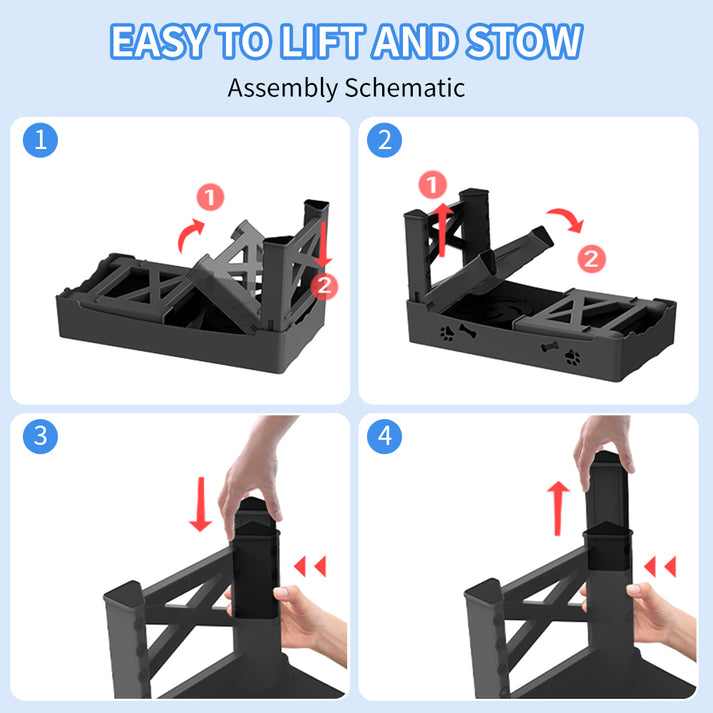 EASY TO LIFT AND STOW

Assembly Schematic

1

1

2

2

1

2

3

4