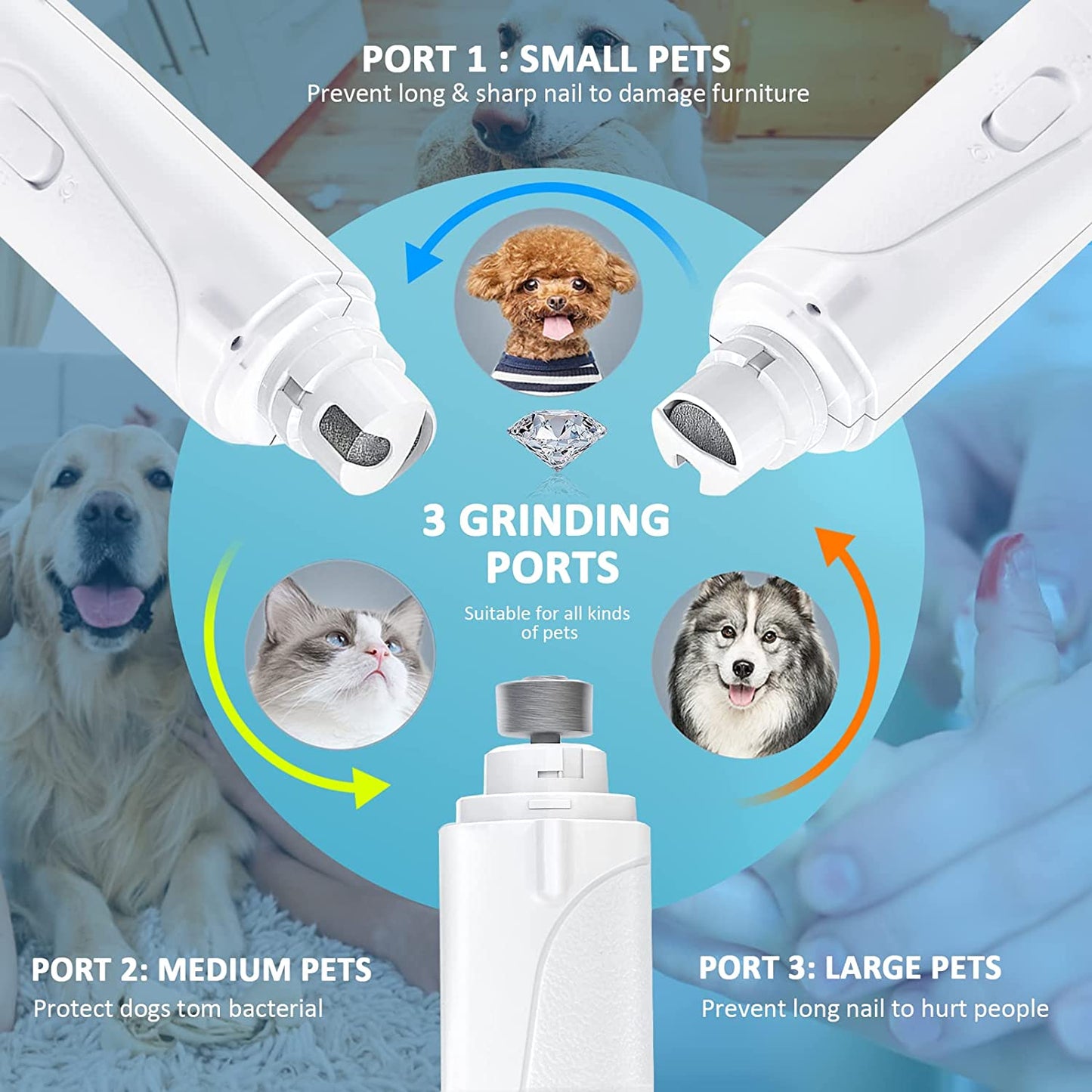 PORT 1 : SMALL PETS
Prevent long & sharp nail to damage furniture

3 GRINDING PORTS
Suitable for all kinds of pets

PORT 2: MEDIUM PETS
Protect dogs tom bacterial

PORT 3: LARGE PETS
Prevent long nail to hurt people