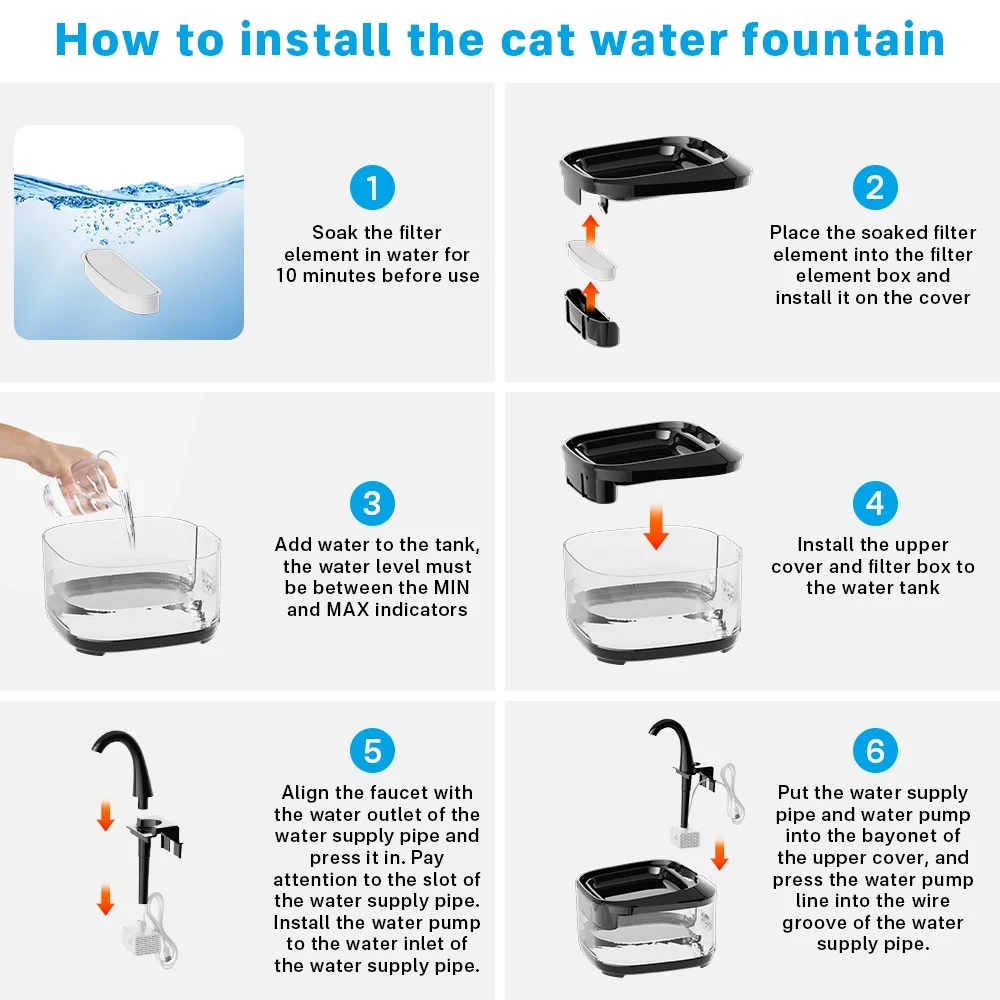 How to install the cat water fountain

1
Soak the filter element in water for 10 minutes before use

2
Place the soaked filter element into the filter element box and install it on the cover

3
Add water to the tank, the water level must be between the MIN and MAX indicators

4
Install the upper cover and filter box to the water tank

5
Align the faucet with the water outlet of the water supply pipe and press it in. Pay attention to the slot of the water supply pipe. Install the water pump to the water inlet of the water supply pipe.

6
Put the water supply pipe and water pump into the bayonet of the upper cover, and press the water pump line into the wire groove of the water supply pipe.